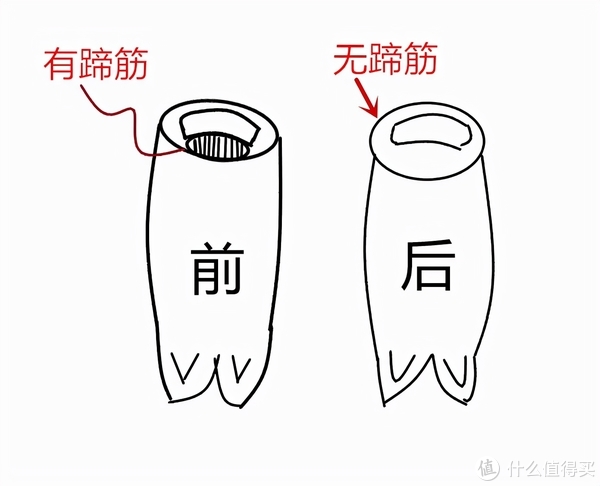 有蹄筋

无蹄筋

前

后

值 什么值得买