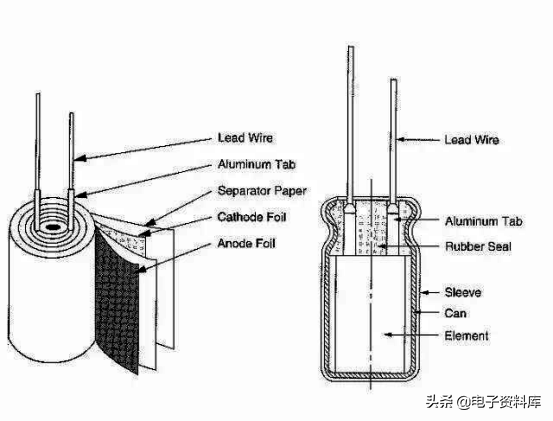 Lead Wire
Aluminum Tab
Separator Paper
Cathode Foil
Anode Foil

Lead Wire
Aluminum Tab
Rubber Seal
Sleeve
Can
Element

头条 @电子资料库