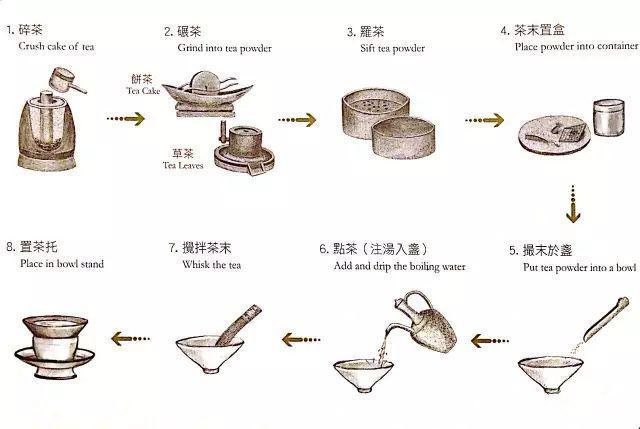 1. 碎茶
Crush cake of tea

2. 碾茶
Grind into tea powder

餅茶
Tea Cake

草茶
Tea Leaves

3. 羅茶
Sift tea powder

4. 茶末置盒
Place powder into container

5. 撮末於盞
Put tea powder into a bowl

6. 點茶（注湯入盞）
Add and drip the boiling water

7. 攪拌茶末
Whisk the tea

8. 置茶托
Place in bowl stand