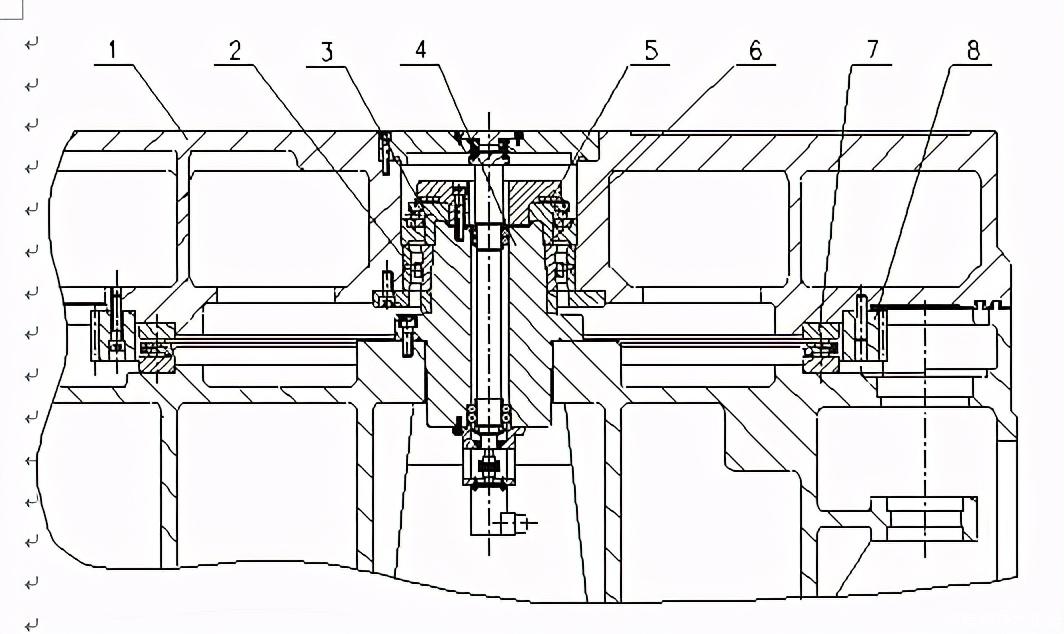 1 2 3 4 5 6 7 8