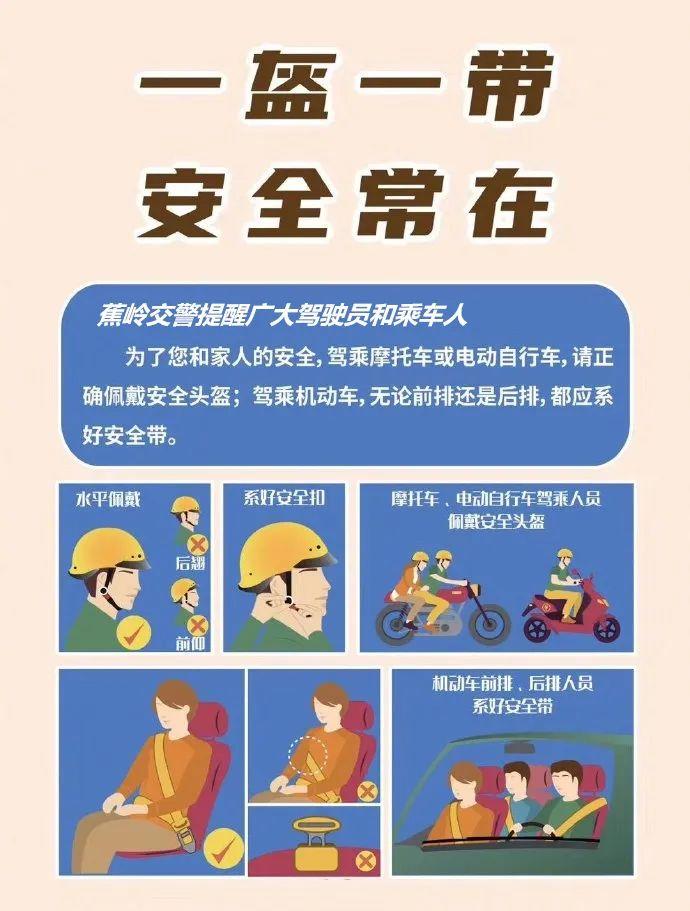 一盔一带
安全常在

蕉岭交警提醒广大驾驶员和乘车人

为了您和家人的安全，驾乘摩托车或电动自行车，请正确佩戴安全头盔；驾乘机动车，无论前排还是后排，都应系好安全带。

水平佩戴

后翘

前仰

系好安全扣

摩托车、电动自行车驾乘人员佩戴安全头盔

机动车前排、后排人员系好安全带