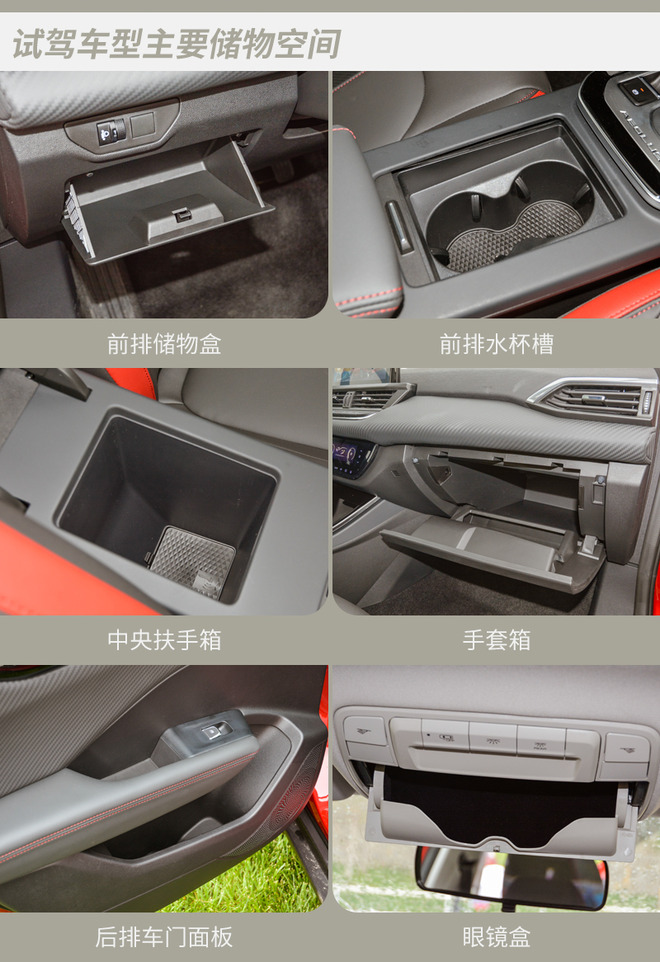 试驾车型主要储物空间

前排储物盒

前排水杯槽

中央扶手箱

手套箱

后排车门面板

眼镜盒