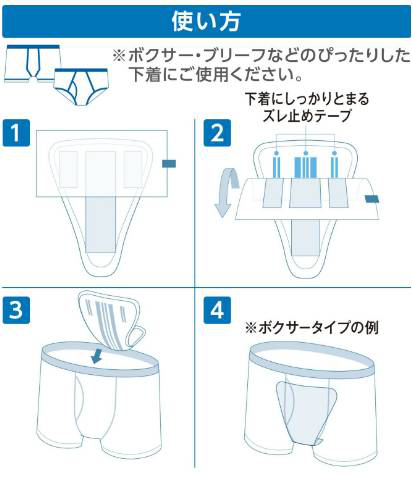 使い方

※ボクサー・ブリーフなどのぴったりした下着にご使用ください。

1

2

下着にしっかりとまるズレ止めテープ

3

4

※ボクサータイプの例