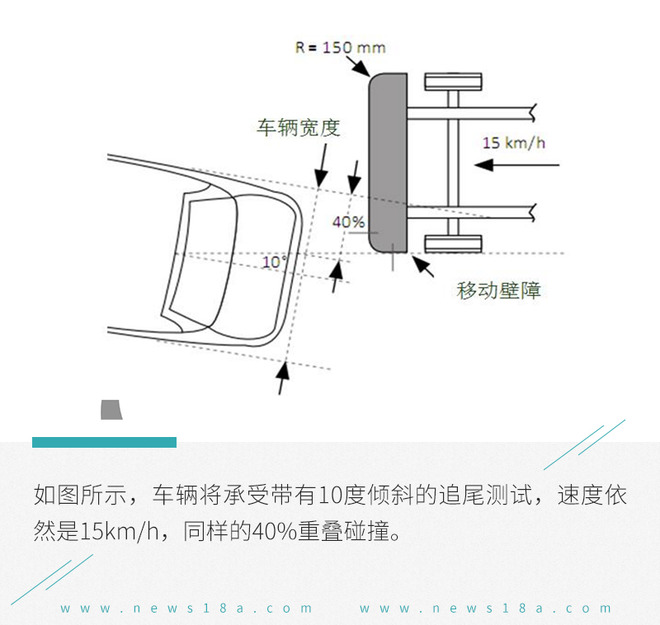 R = 150 mm

车辆宽度

15 km/h

40%

10°

移动壁障

如图所示，车辆将承受带有10度倾斜的追尾测试，速度依然是15km/h，同样的40%重叠碰撞。

www.news18a.com www.news18a.com