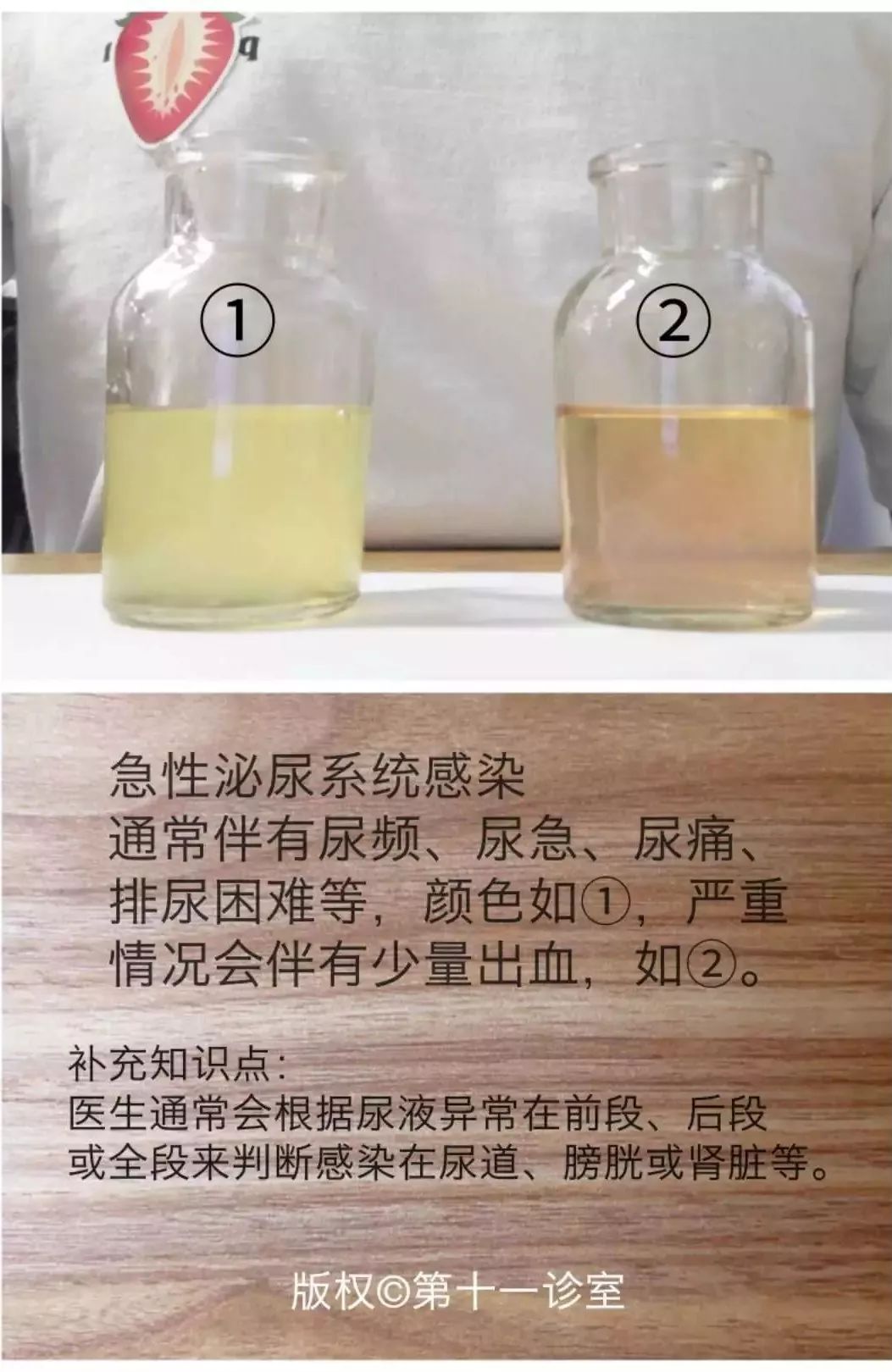 ①

②

急性泌尿系统感染
通常伴有尿频、尿急、尿痛、排尿困难等，颜色如①，严重情况会伴有少量出血，如②。

补充知识点：
医生通常会根据尿液异常在前段、后段或全段来判断感染在尿道、膀胱或肾脏等。

版权©第十一诊室