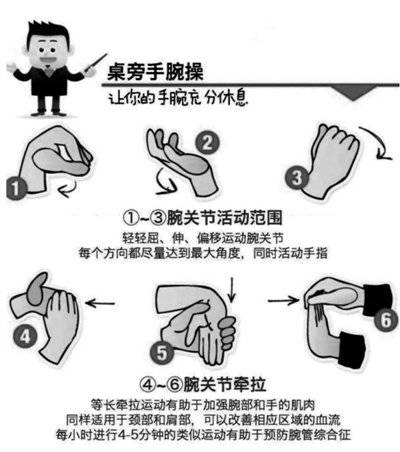 桌旁手腕操

让你的手腕充分休息

1

2

3

①~③腕关节活动范围

轻轻屈、伸、偏移运动腕关节
每个方向都尽量达到最大角度，同时活动手指

4

5

6

④~⑥腕关节牵拉

等长牵拉运动有助于加强腕部和手的肌肉
同样适用于颈部和肩部，可以改善相应区域的血流
每小时进行4-5分钟的类似运动有助于预防腕管综合征