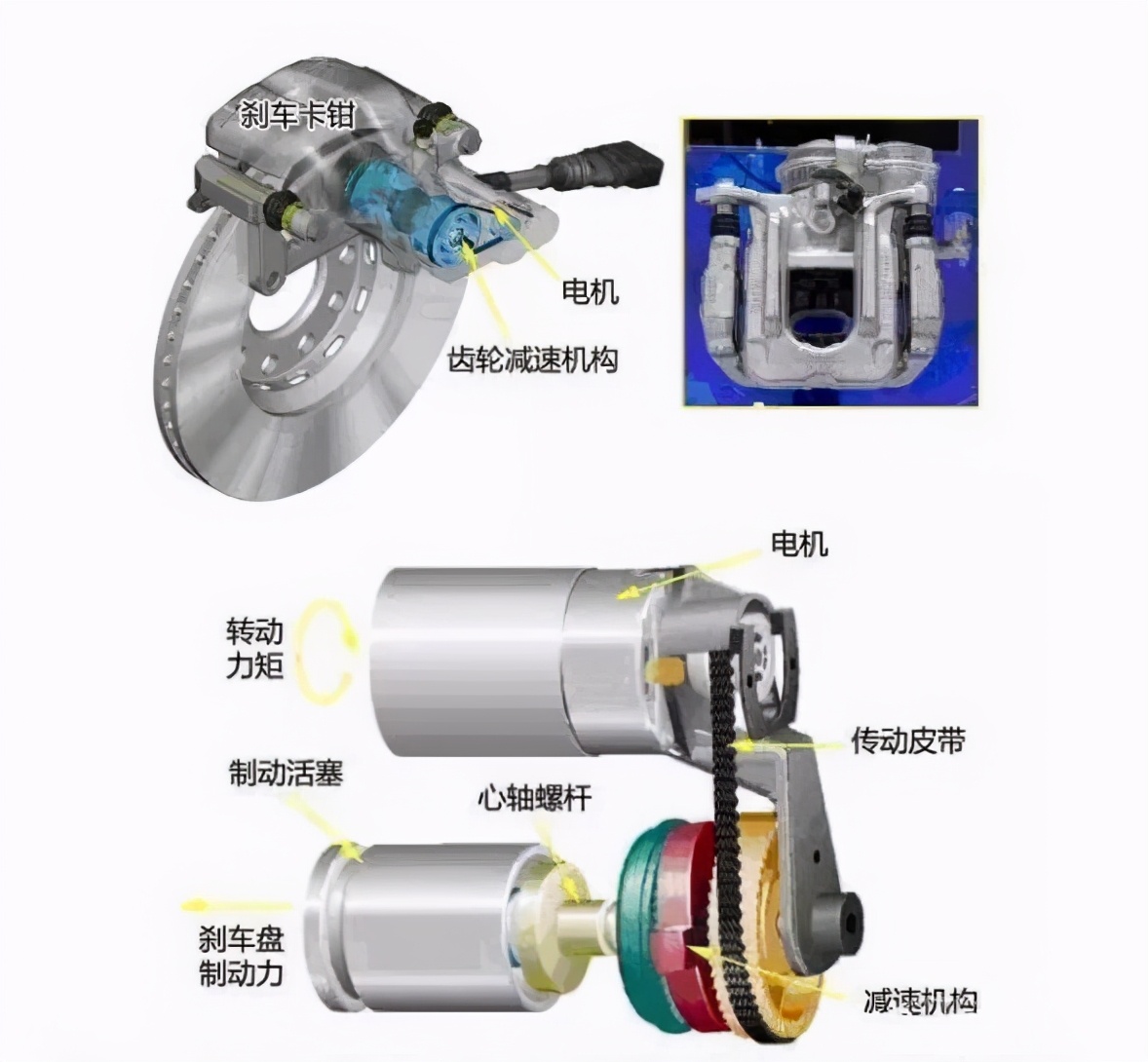 刹车卡钳

电机

齿轮减速机构

电机

转动力矩

传动皮带

制动活塞

心轴螺杆

刹车盘制动力

减速机构