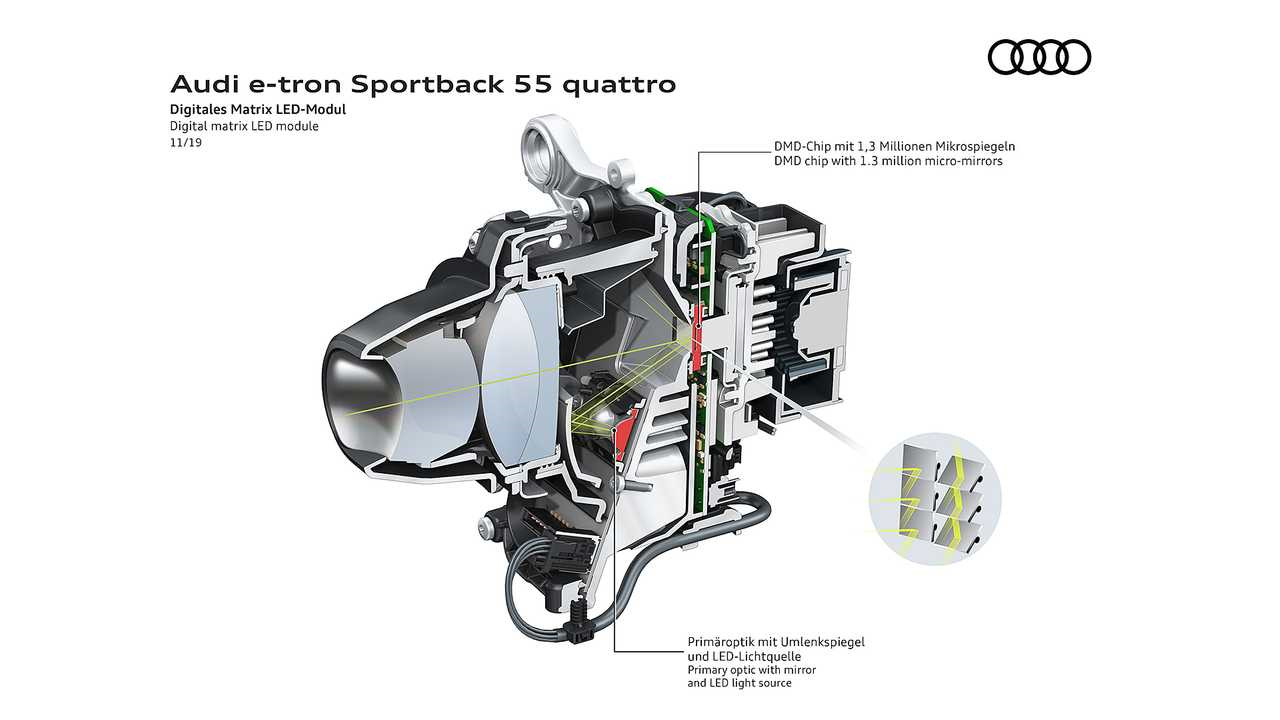 Audi e-tron Sportback 55 quattro
Digitales Matrix LED-Modul
Digital matrix LED module
11/19

DMD-Chip mit 1,3 Millionen Mikrospiegeln
DMD chip with 1.3 million micro-mirrors

Primäroptik mit Umlenkspiegel und LED-Lichtquelle
Primary optic with mirror and LED light source