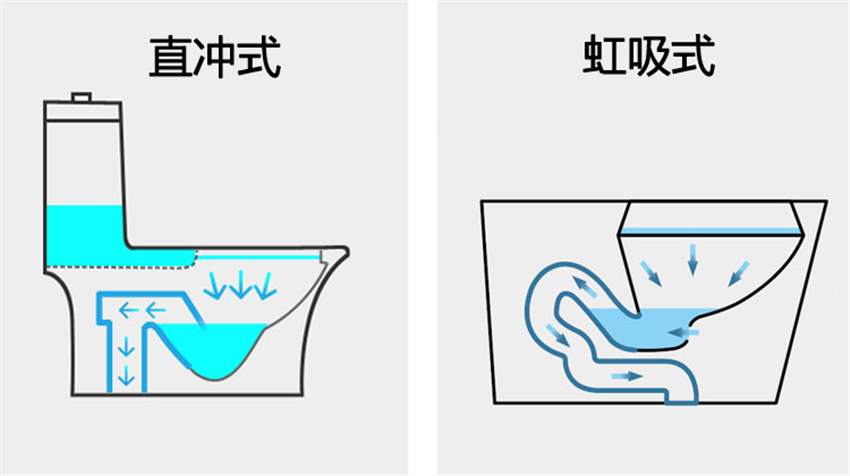 直冲式

虹吸式