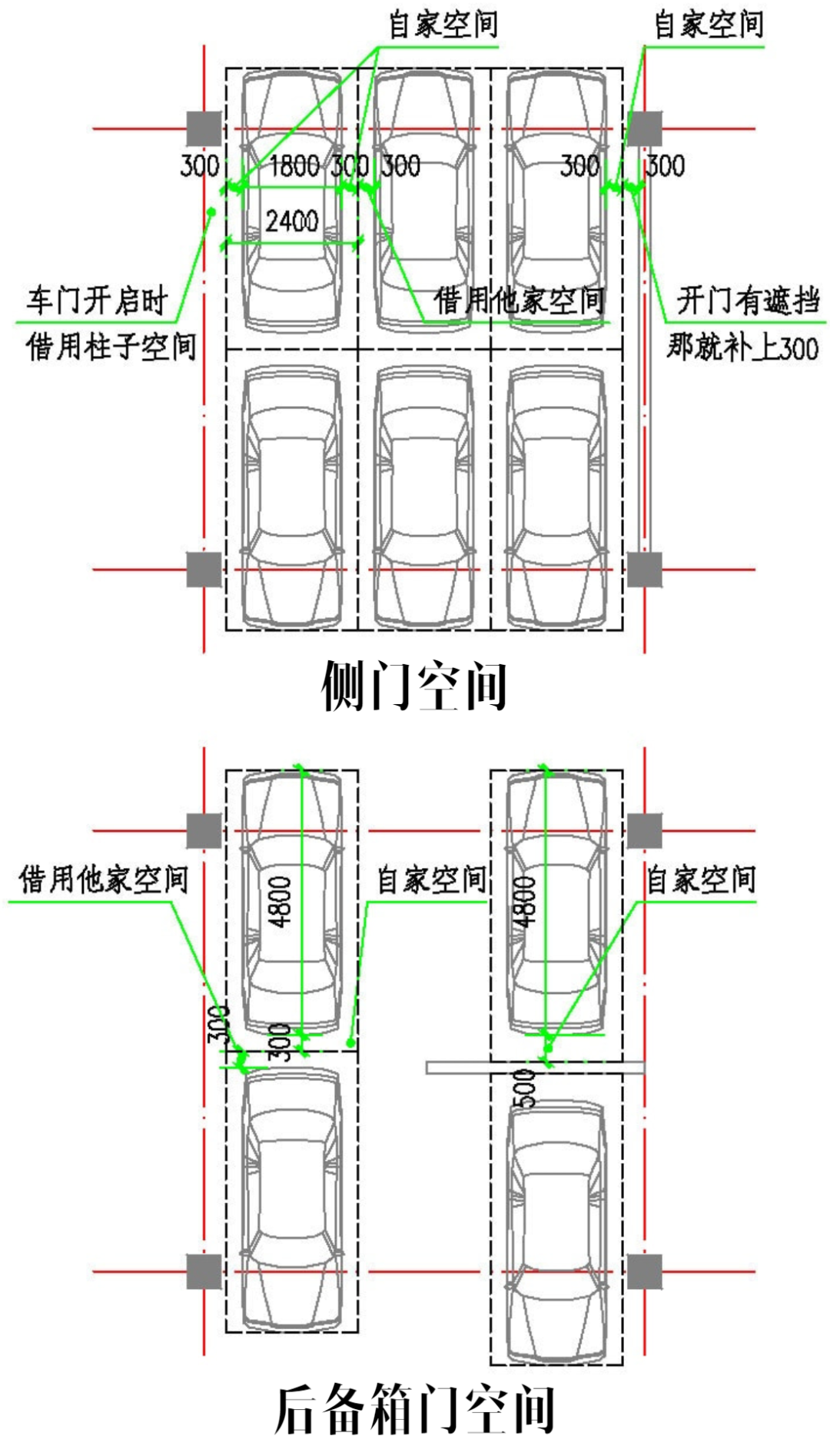 自家空间

自家空间

300 1800 300 300

300 300

2400

车门开启时
借用柱子空间

借用他家空间

开门有遮挡
那就补上300

侧门空间

借用他家空间

自家空间

自家空间

4800

4800

300

300

500

后备箱门空间