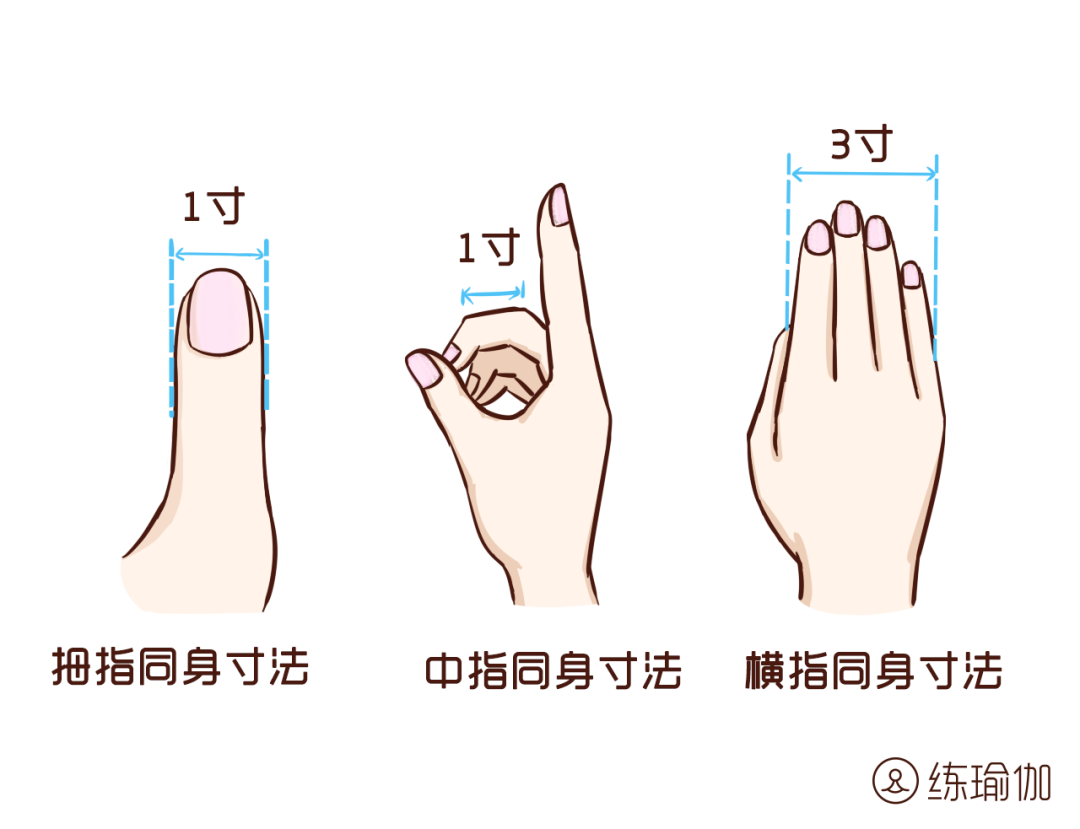 1寸

1寸

3寸

拇指同身寸法

中指同身寸法

横指同身寸法

练瑜伽