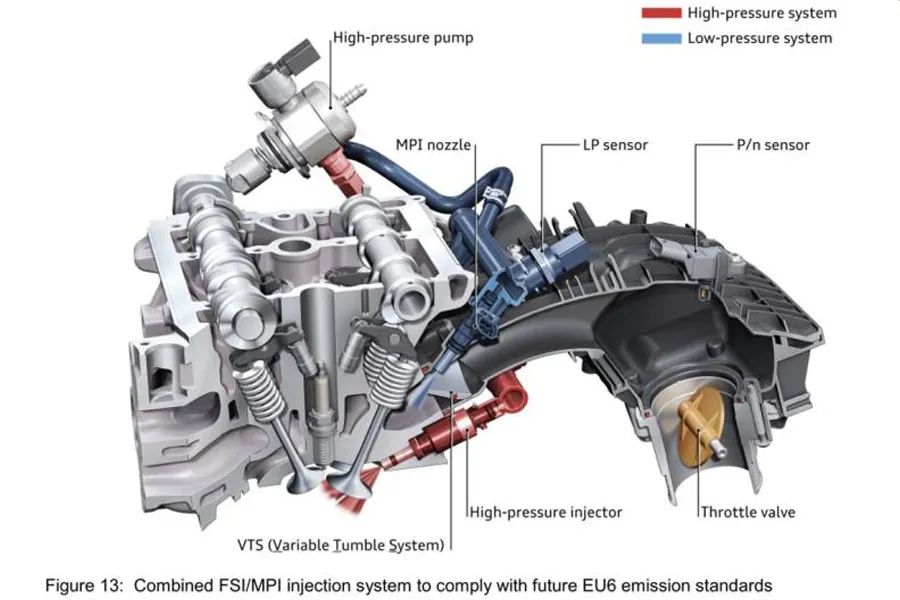 High-pressure system
Low-pressure system

High-pressure pump

MPI nozzle

LP sensor

P/n sensor

High-pressure injector

Throttle valve

VTS (Variable Tumble System)

Figure 13: Combined FSI/MPI injection system to comply with future EU6 emission standards