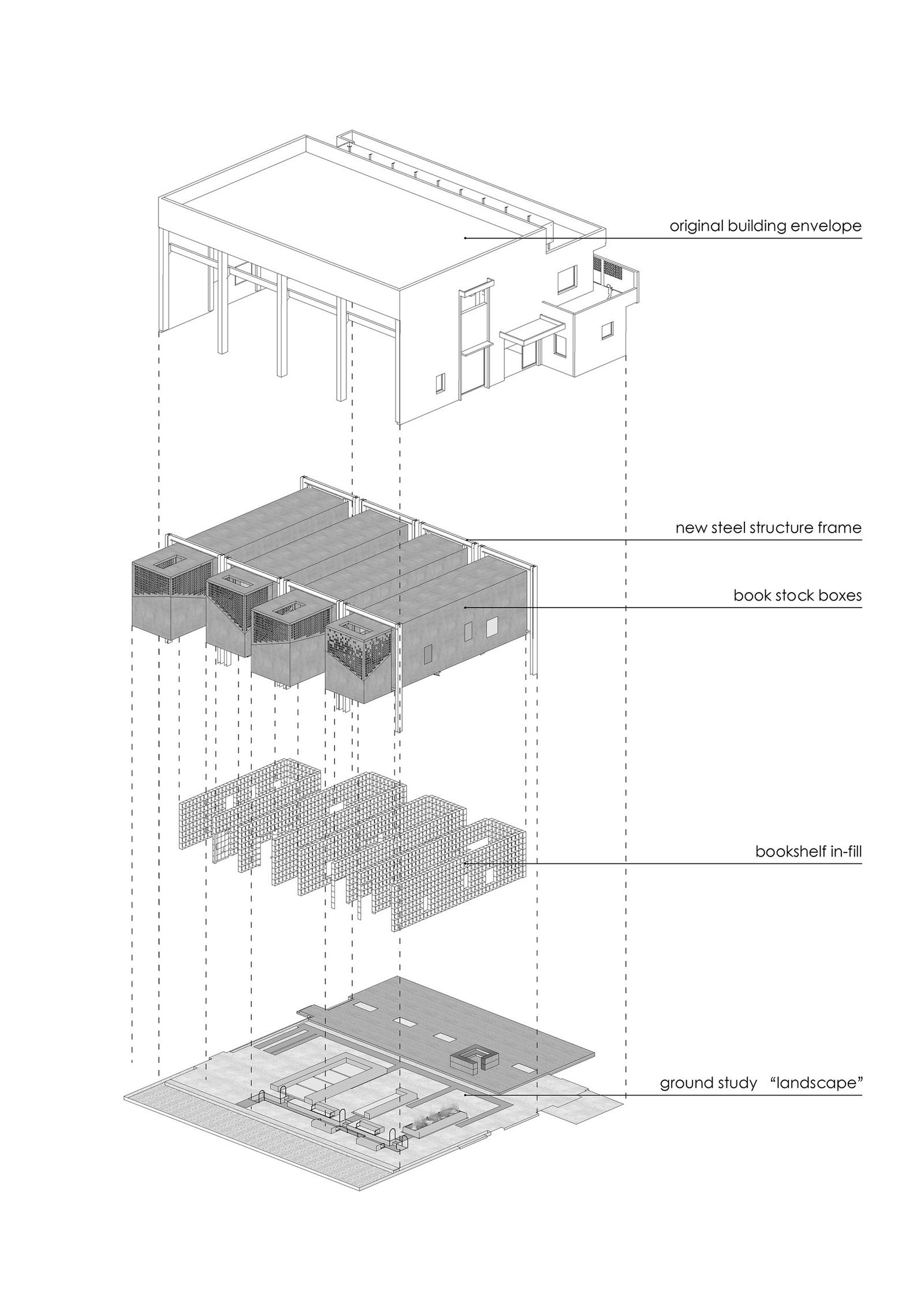 original building envelope

new steel structure frame

book stock boxes

bookshelf in-fill

ground study “landscape”