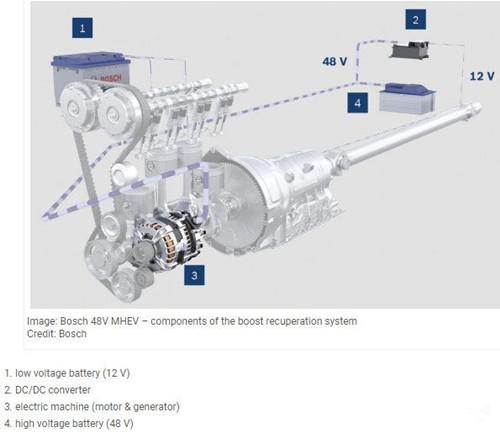 1

BOSCH

2

48 V

12 V

4

3

Image: Bosch 48V MHEV – components of the boost recuperation system
Credit: Bosch

1. low voltage battery (12 V)
2. DC/DC converter
3. electric machine (motor & generator)
4. high voltage battery (48 V)