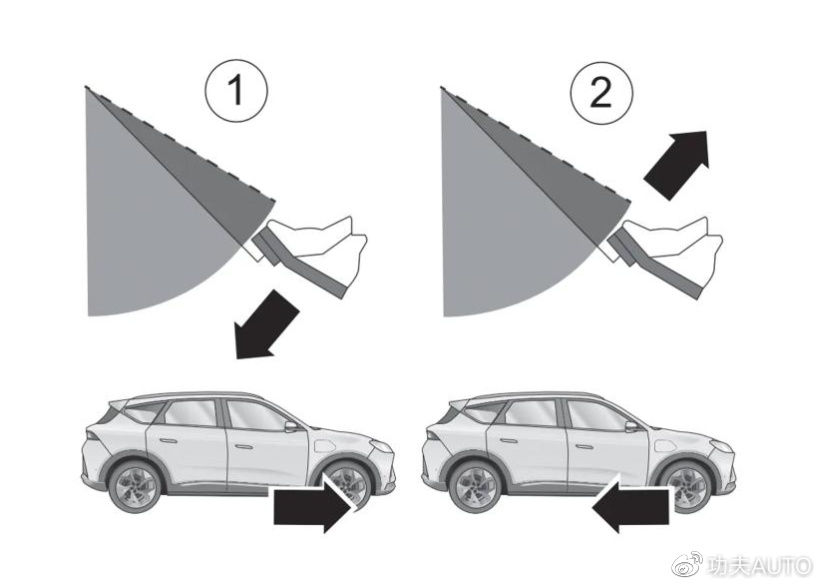 1

2

功夫AUTO