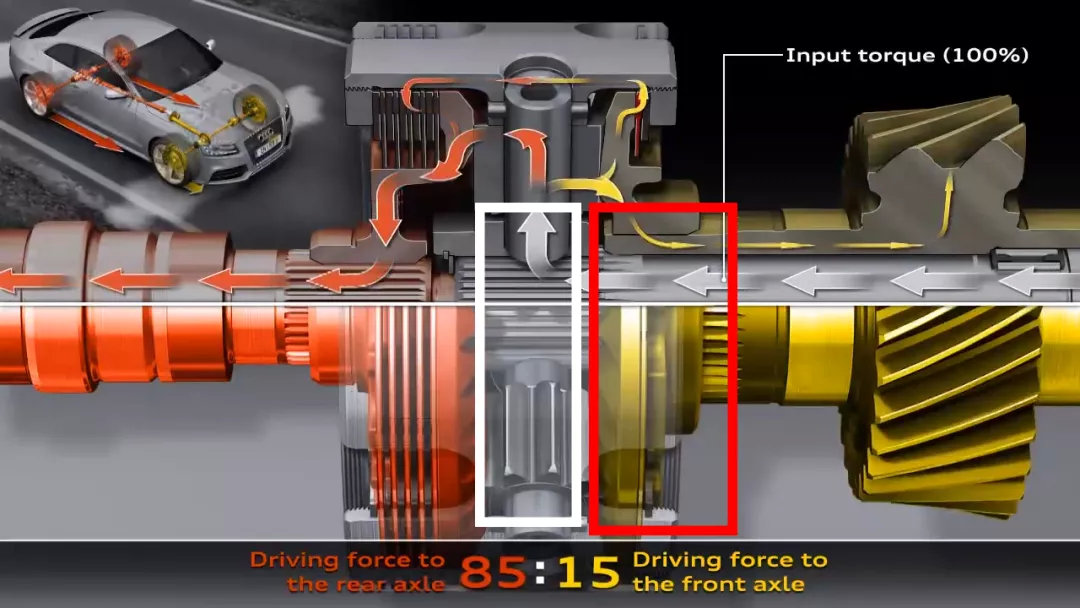 Input torque (100%)

Driving force to the rear axle 85:15 Driving force to the front axle