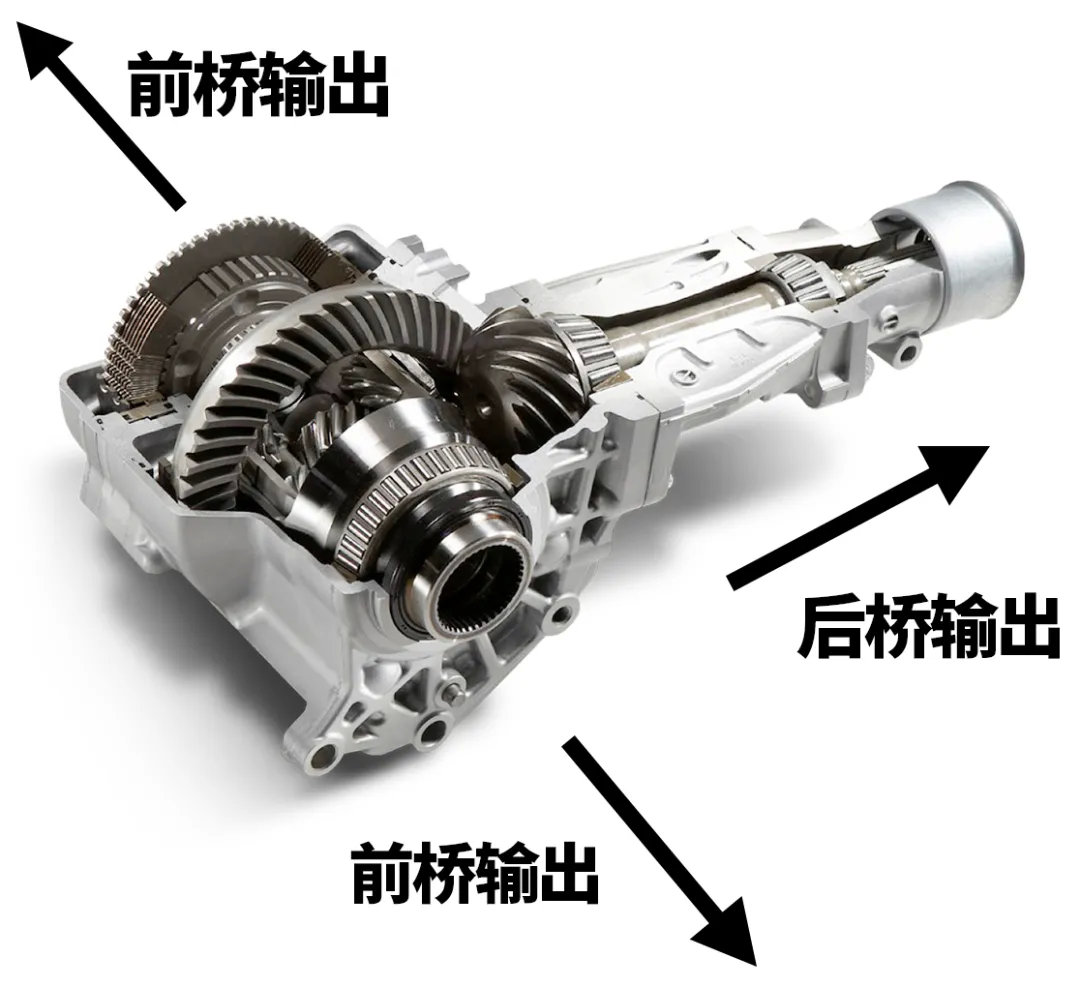 前桥输出

后桥输出

前桥输出