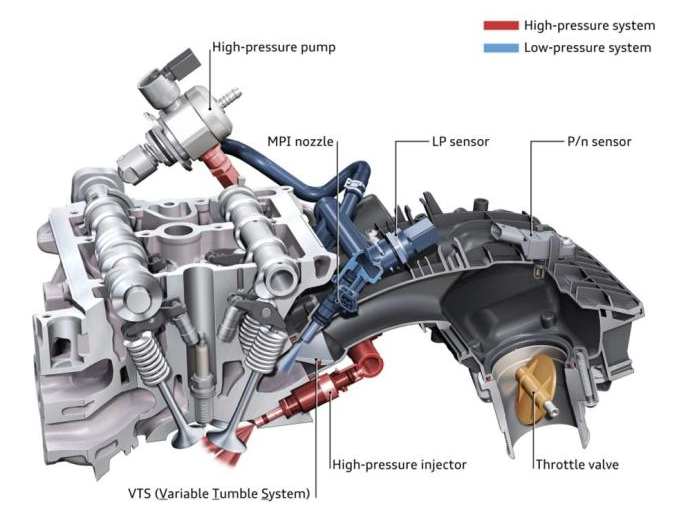 High-pressure system
Low-pressure system

High-pressure pump

MPI nozzle

LP sensor

P/n sensor

High-pressure injector

Throttle valve

VTS (Variable Tumble System)