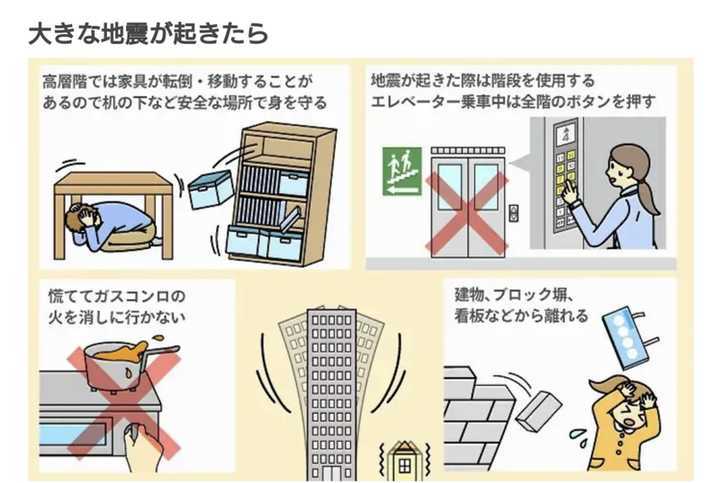 大きな地震が起きたら

高層階では家具が転倒・移動することがあるので机の下など安全な場所で身を守る

地震が起きた際は階段を使用する
エレベーター乗車中は全階のボタンを押す

慌ててガスコンロの火を消しに行かない

建物、ブロック塀、看板などから離れる