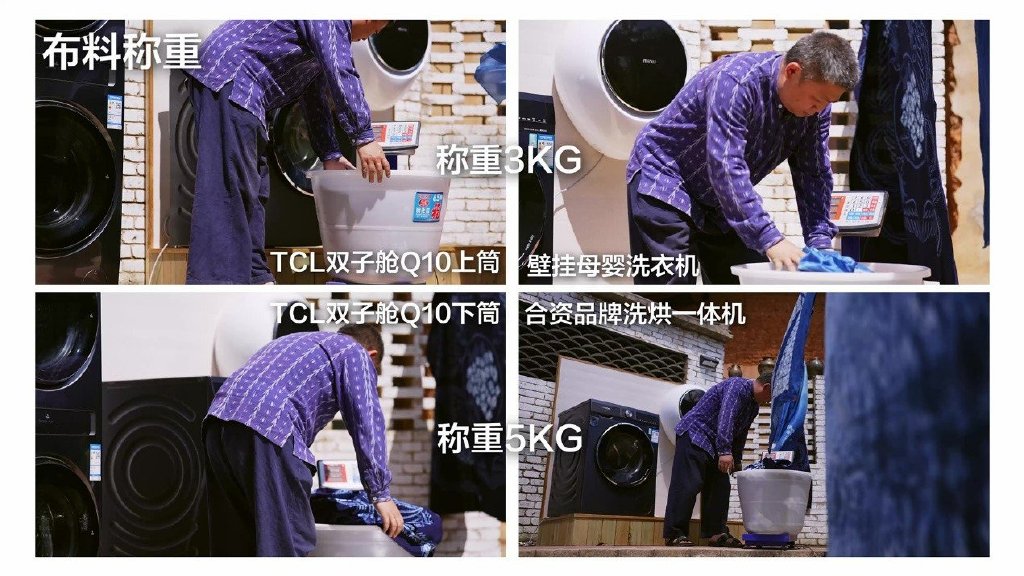 布料称重

称重3KG

TCL双子舱Q10上筒

壁挂母婴洗衣机

TCL双子舱Q10下筒

合资品牌洗烘一体机

称重5KG