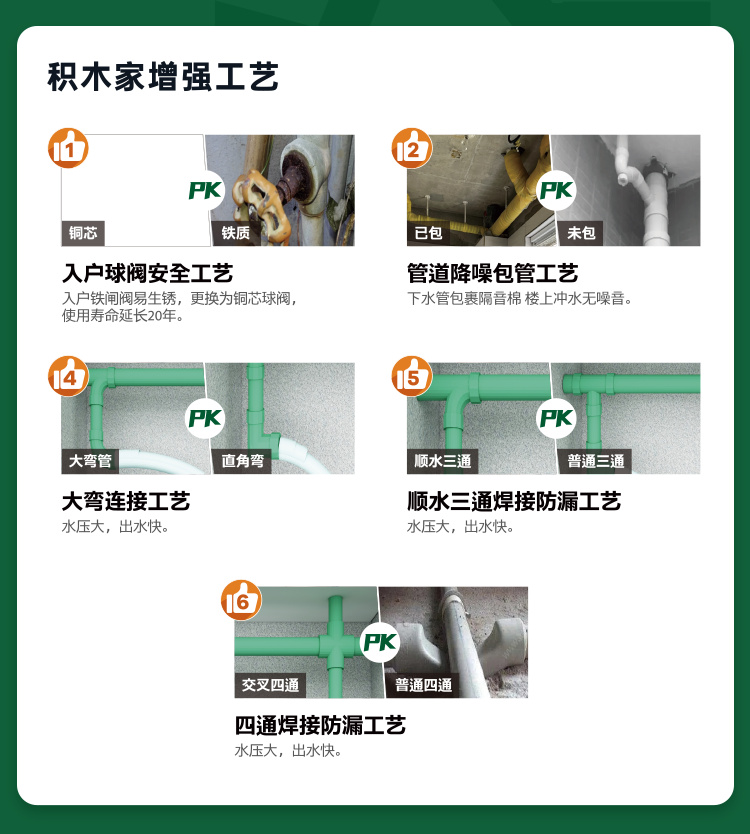 积木家增强工艺

1
铜芯
PK
铁质
入户球阀安全工艺
入户铁闸阀易生锈，更换为铜芯球阀，使用寿命延长20年。

2
已包
PK
未包
管道降噪包管工艺
下水管包裹隔音棉 楼上冲水无噪音。

4
大弯管
PK
直角弯
大弯连接工艺
水压大，出水快。

5
顺水三通
PK
普通三通
顺水三通焊接防漏工艺
水压大，出水快。

6
交叉四通
PK
普通四通
四通焊接防漏工艺
水压大，出水快。