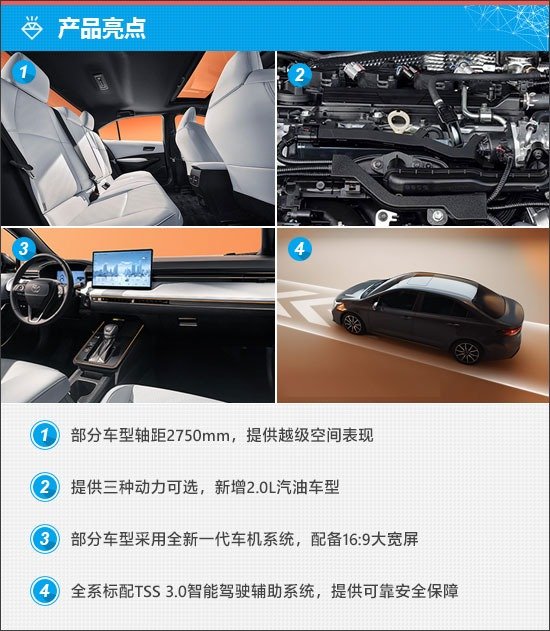 产品亮点

1

2

3

4

1 部分车型轴距2750mm，提供越级空间表现

2 提供三种动力可选，新增2.0L汽油车型

3 部分车型采用全新一代车机系统，配备16:9大宽屏

4 全系标配TSS 3.0智能驾驶辅助系统，提供可靠安全保障