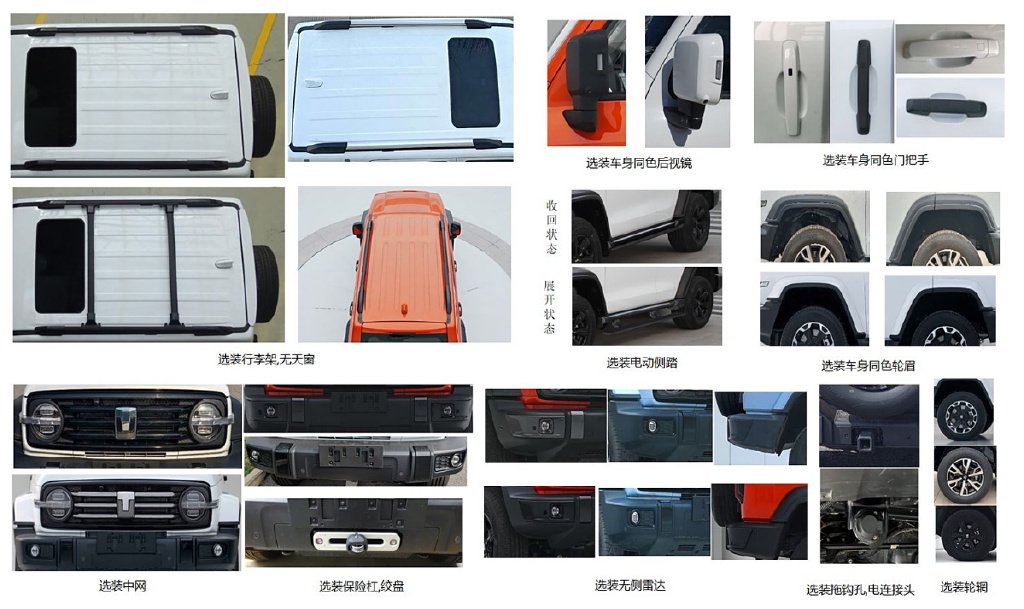 选装车身同色后视镜

选装车身同色门把手

收回状态

展开状态

选装行李架,无天窗

选装电动侧踏

选装车身同色轮眉

选装中网

选装保险杠,绞盘

选装无侧雷达

选装拖钩孔,电连接头

选装轮辋