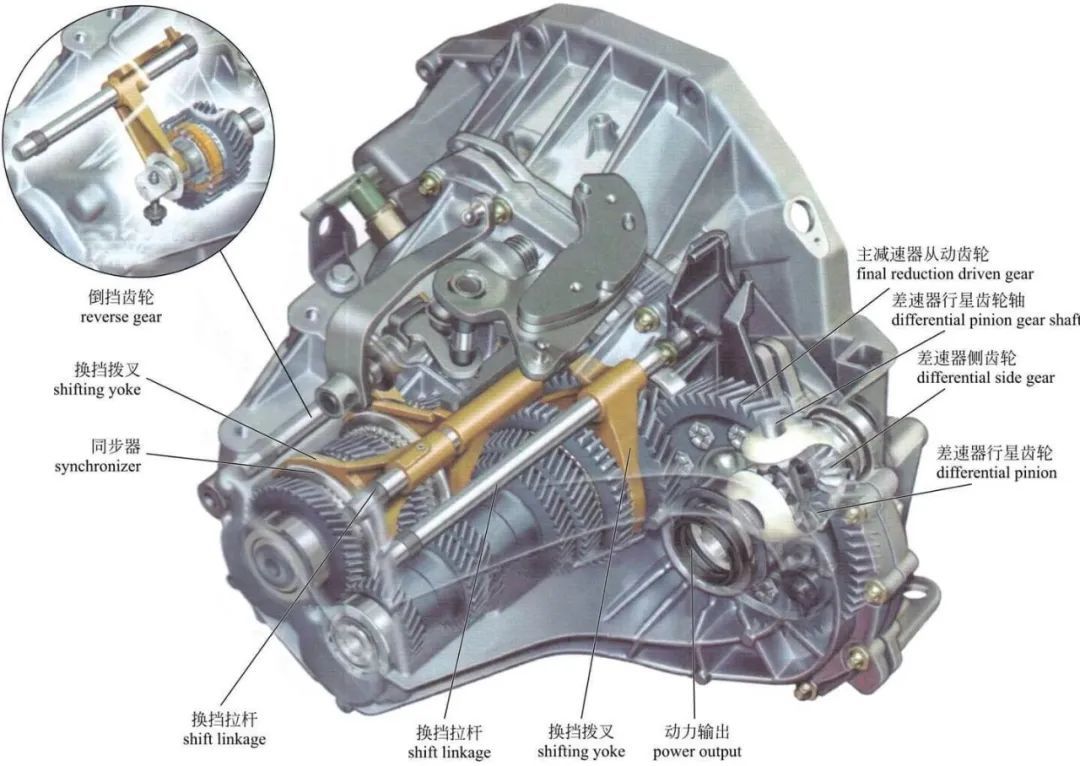 倒挡齿轮
reverse gear

换挡拨叉
shifting yoke

同步器
synchronizer

主减速器从动齿轮
final reduction driven gear

差速器行星齿轮轴
differential pinion gear shaft

差速器侧齿轮
differential side gear

差速器行星齿轮
differential pinion

换挡拉杆
shift linkage

换挡拉杆
shift linkage

换挡拨叉
shifting yoke

动力输出
power output