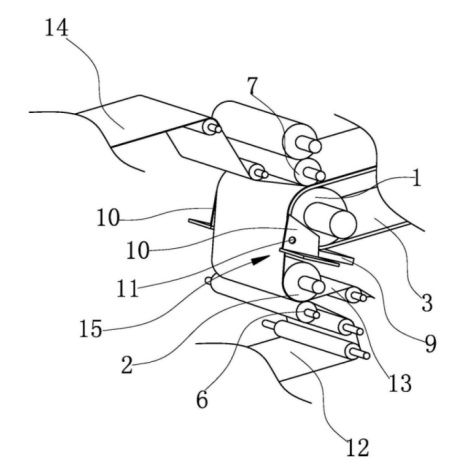 14
7
1
10
10
11
3
15
9
2
13
6
12