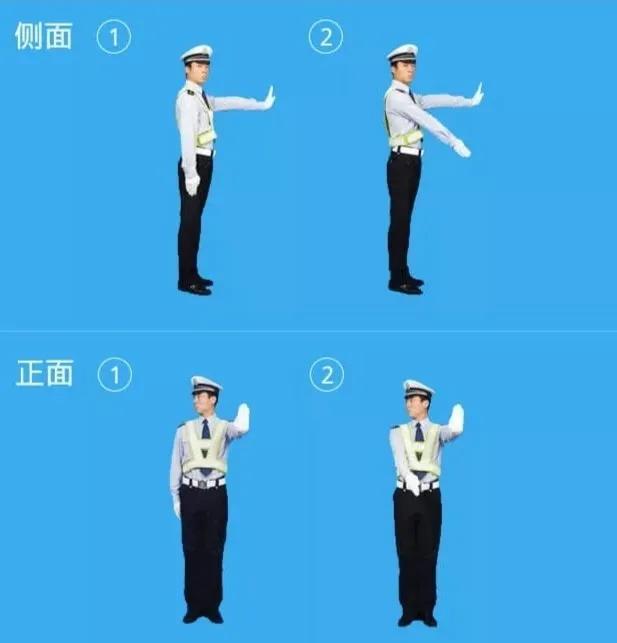 侧面 ① ②

正面 ① ②