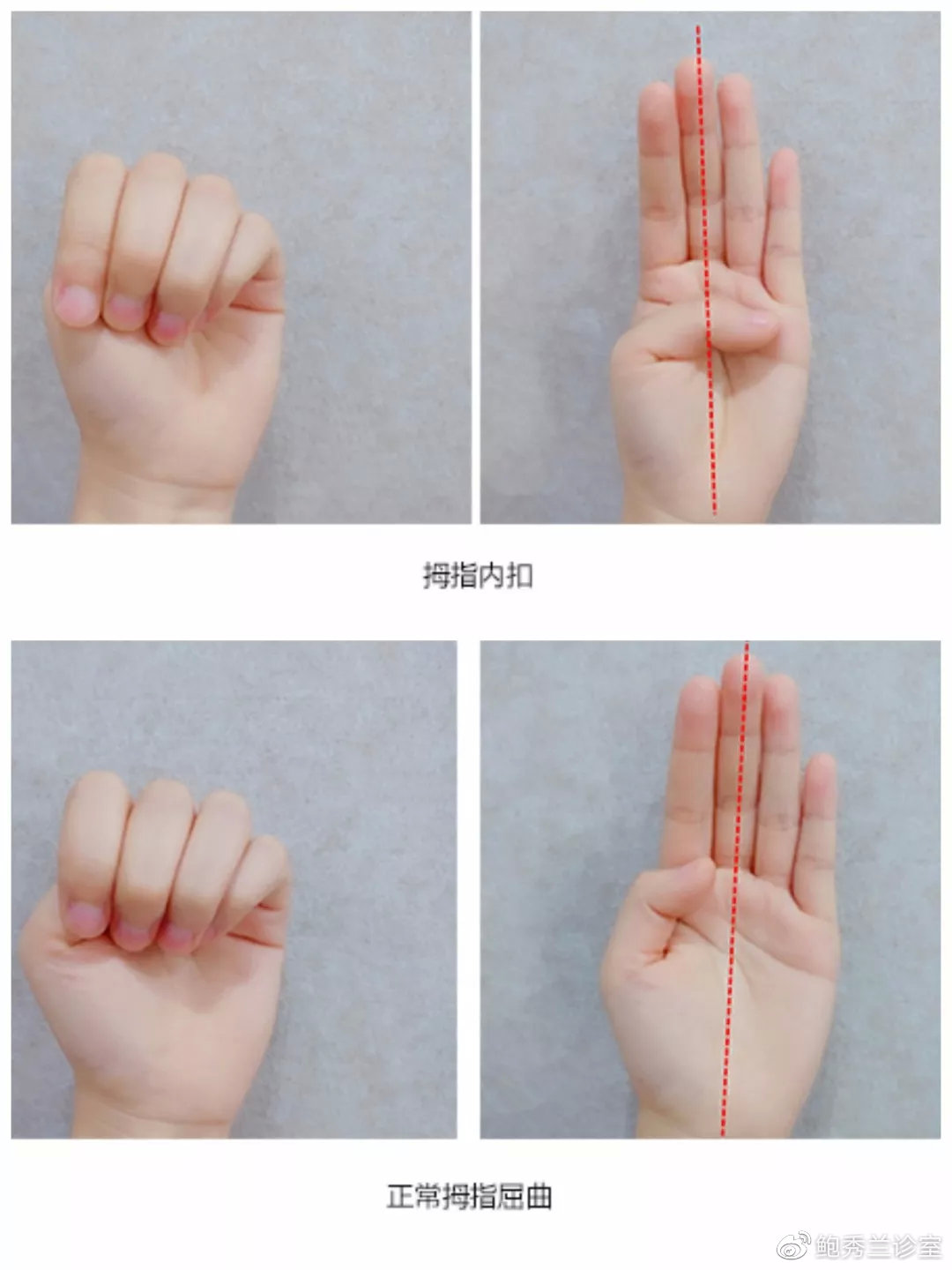 拇指内扣

正常拇指屈曲

鲍秀兰诊室