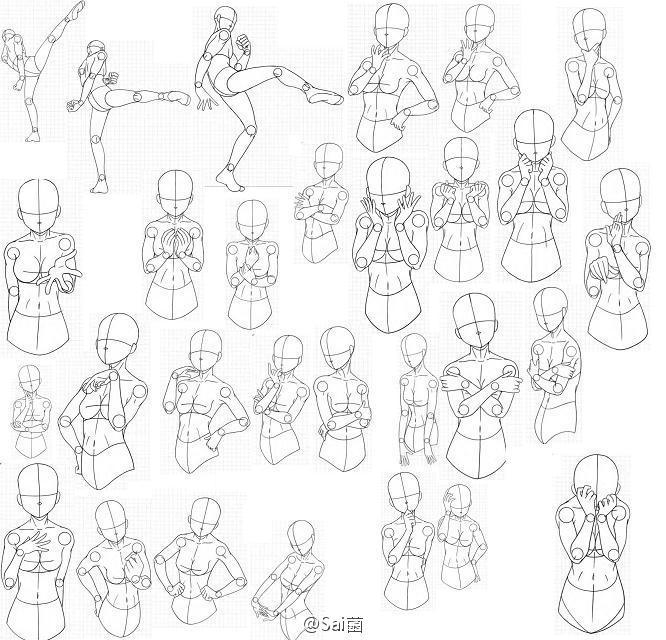 @Sai菌