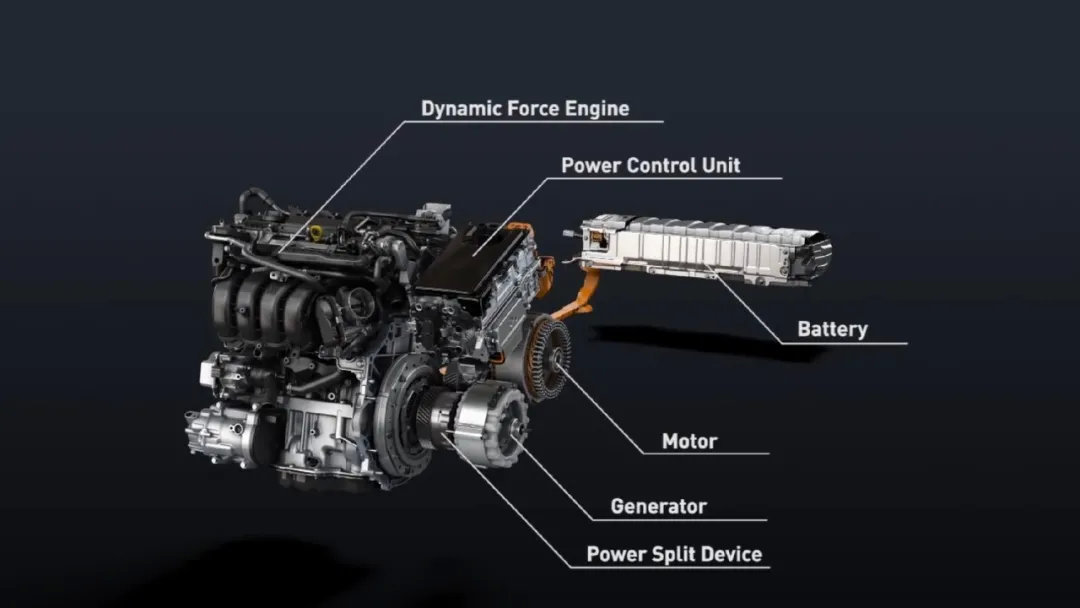 Dynamic Force Engine

Power Control Unit

Battery

Motor

Generator

Power Split Device