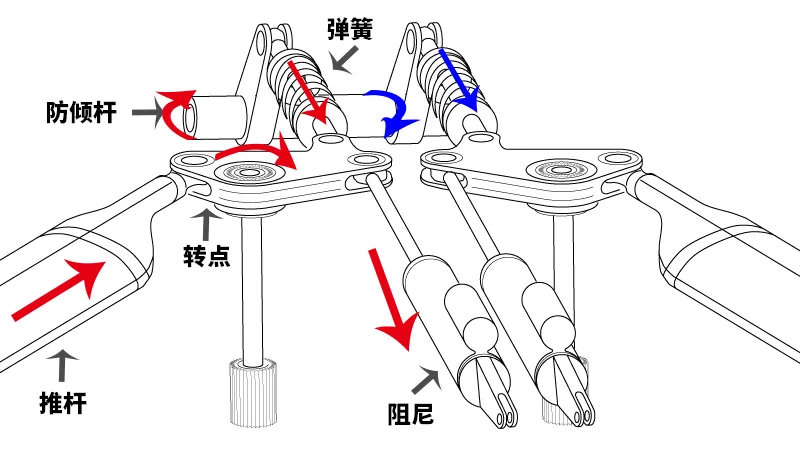 弹簧
防倾杆
转点
推杆
阻尼