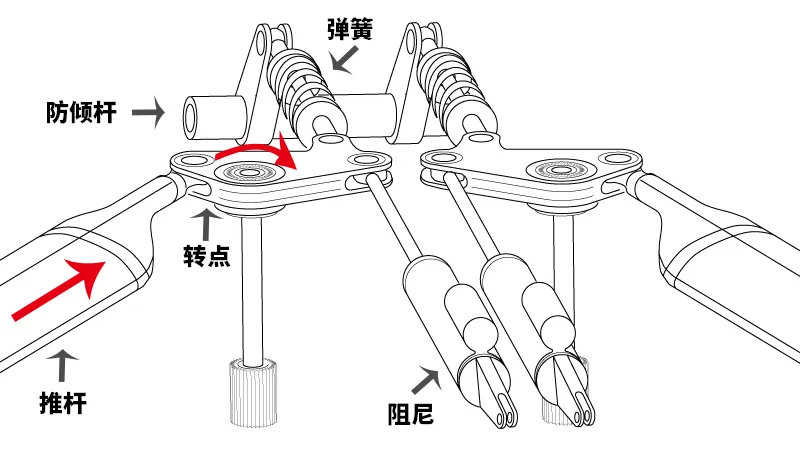 弹簧

防倾杆

转点

推杆

阻尼