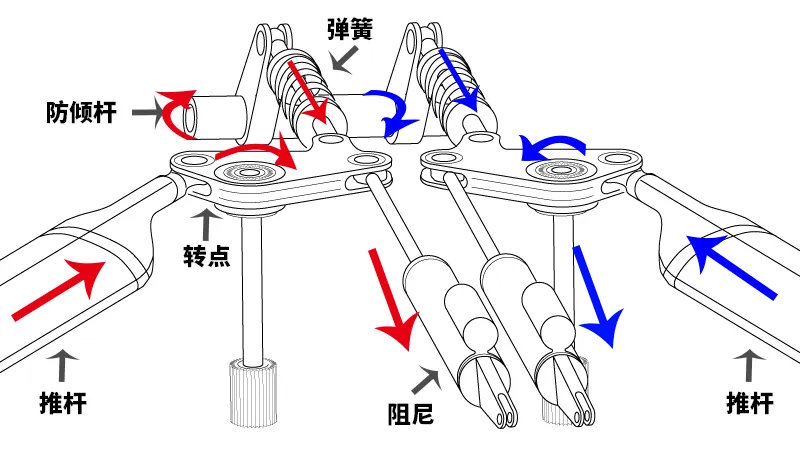 弹簧
防倾杆
转点
推杆
阻尼
推杆