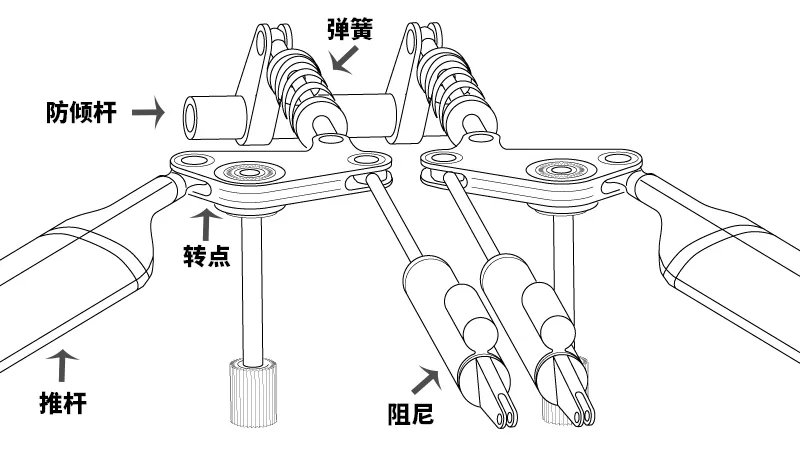 弹簧

防倾杆

转点

推杆

阻尼