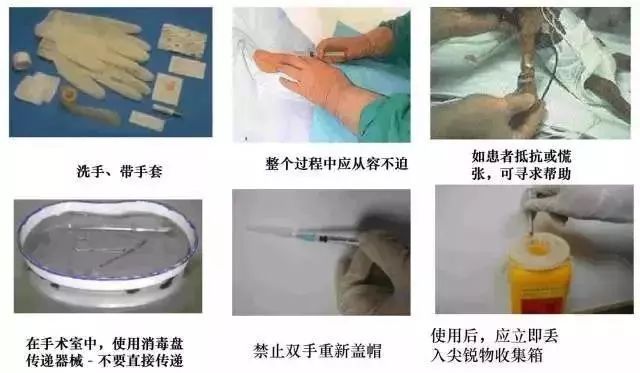 洗手、带手套

整个过程中应从容不迫

如患者抵抗或慌张，可寻求帮助

在手术室中，使用消毒盘传递器械 - 不要直接传递

禁止双手重新盖帽

使用后，应立即丢入尖锐物收集箱