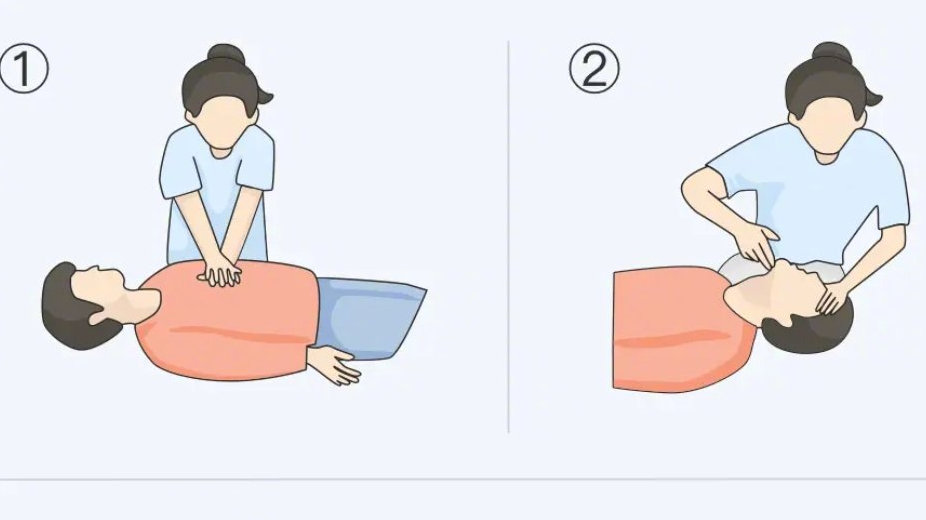 ①

②