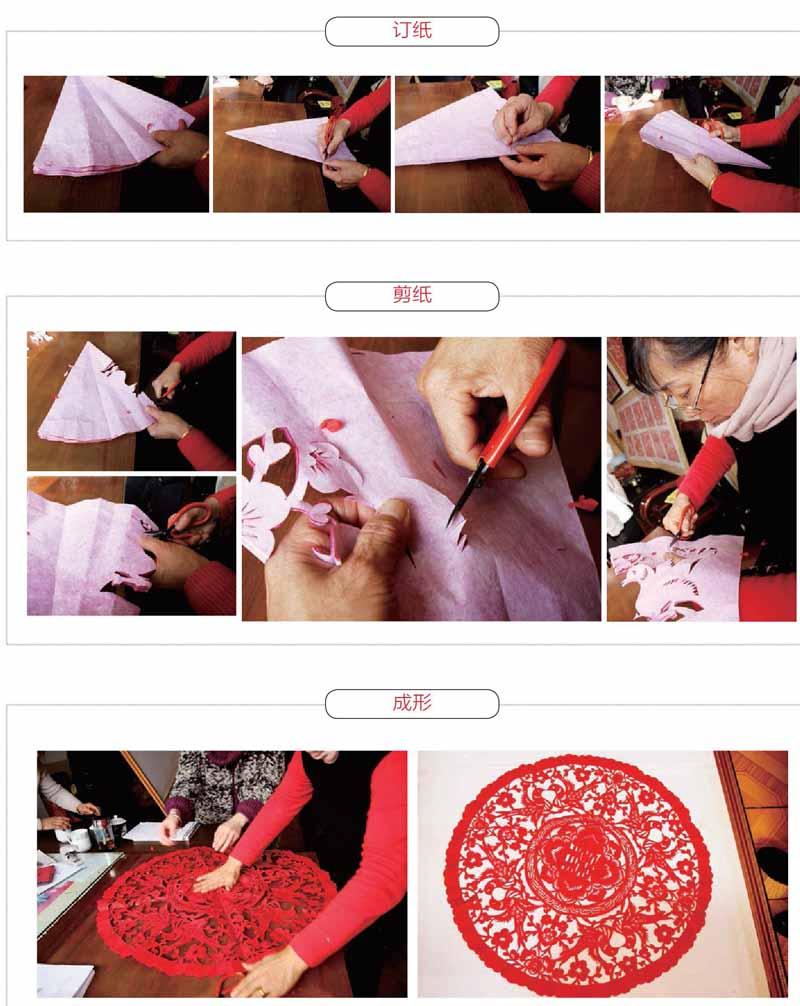 订纸

剪纸

成形