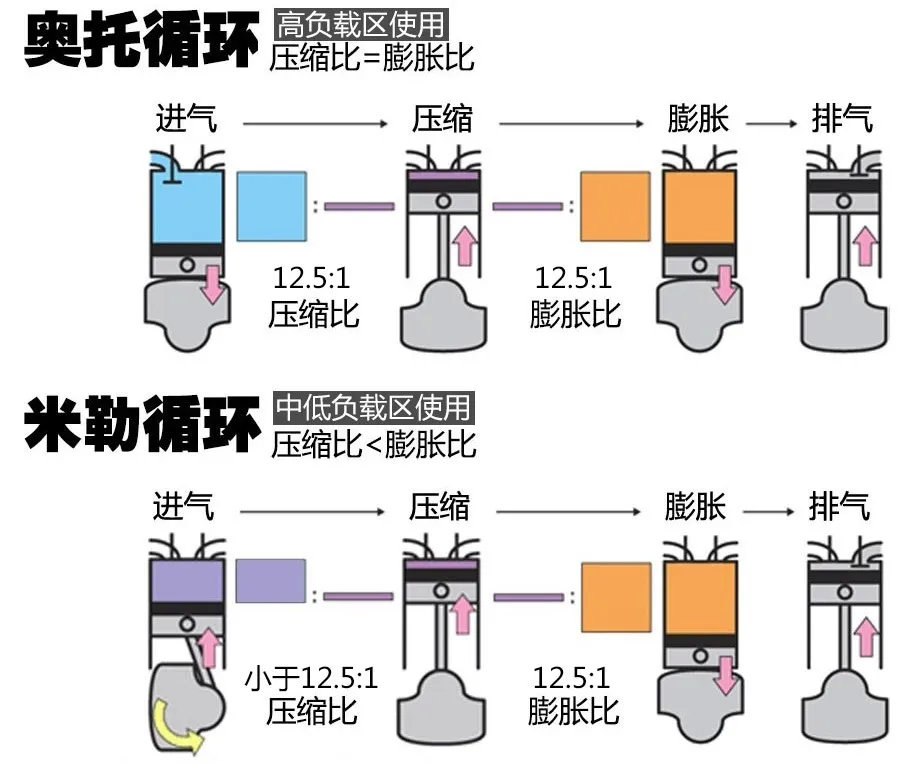 奥托循环
高负载区使用
压缩比=膨胀比

进气
压缩
膨胀
排气

12.5:1
压缩比

12.5:1
膨胀比

米勒循环
中低负载区使用
压缩比<膨胀比

进气
压缩
膨胀
排气

小于12.5:1
压缩比

12.5:1
膨胀比