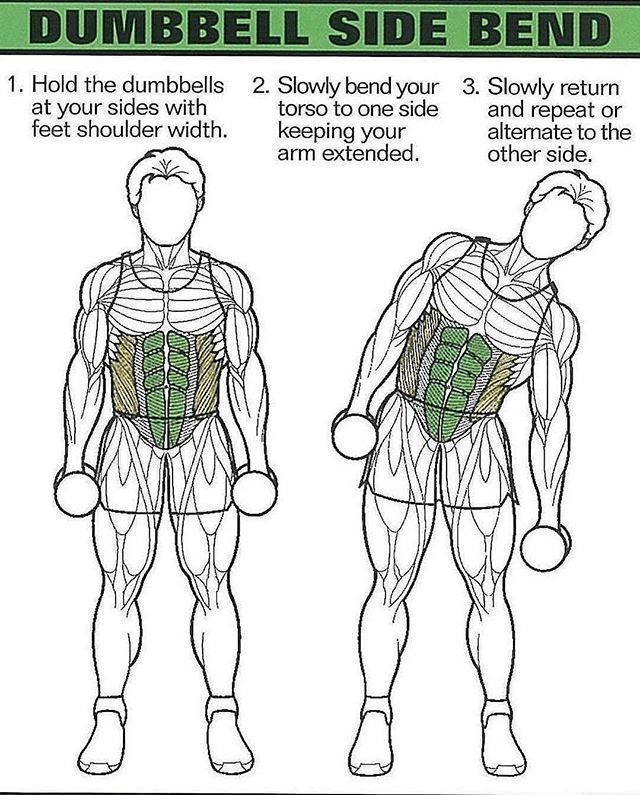 DUMBBELL SIDE BEND

1. Hold the dumbbells at your sides with feet shoulder width.

2. Slowly bend your torso to one side keeping your arm extended.

3. Slowly return and repeat or alternate to the other side.