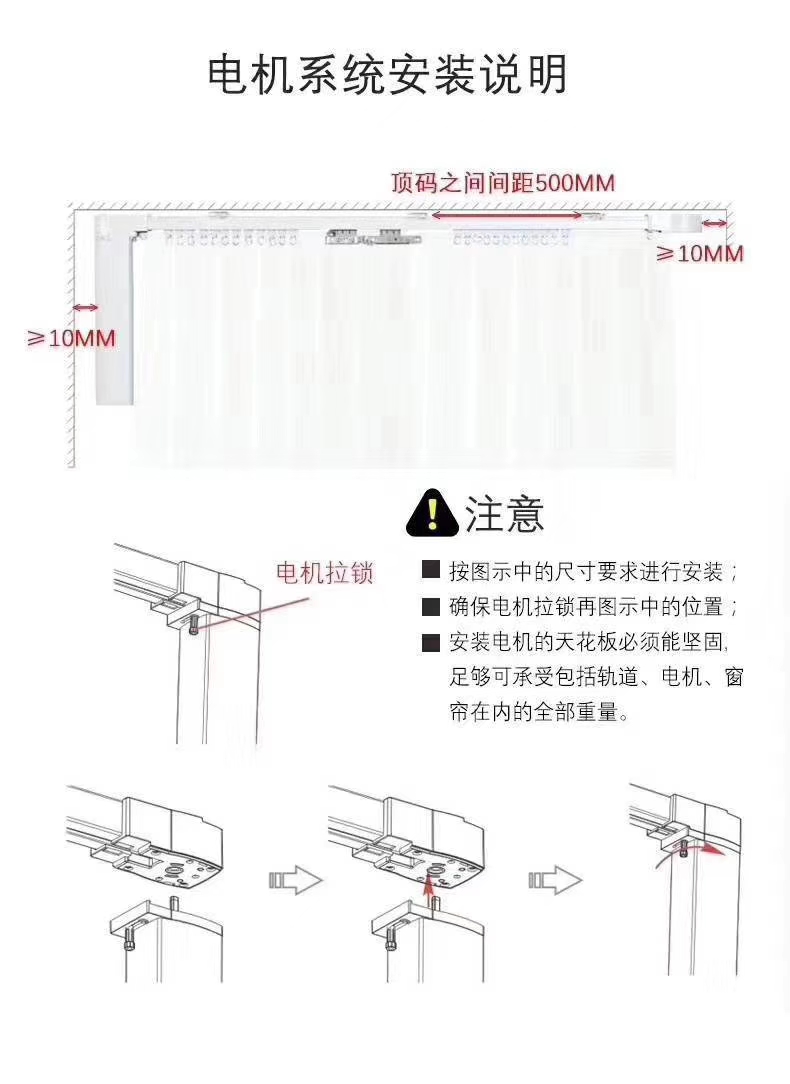 电机系统安装说明

顶码之间间距500MM

≥10MM

≥10MM

注意

电机拉锁

■ 按图示中的尺寸要求进行安装；
■ 确保电机拉锁再图示中的位置；
■ 安装电机的天花板必须能坚固，足够可承受包括轨道、电机、窗帘在内的全部重量。