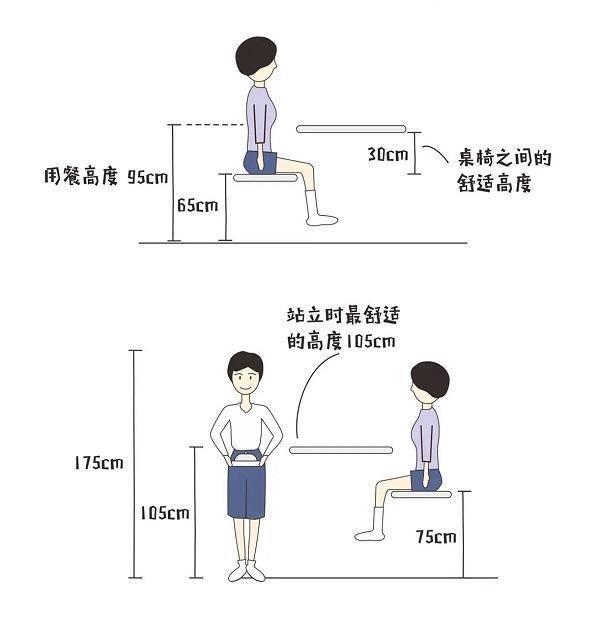 用餐高度 95cm

65cm

30cm

桌椅之间的舒适高度

站立时最舒适的高度105cm

175cm

105cm

75cm