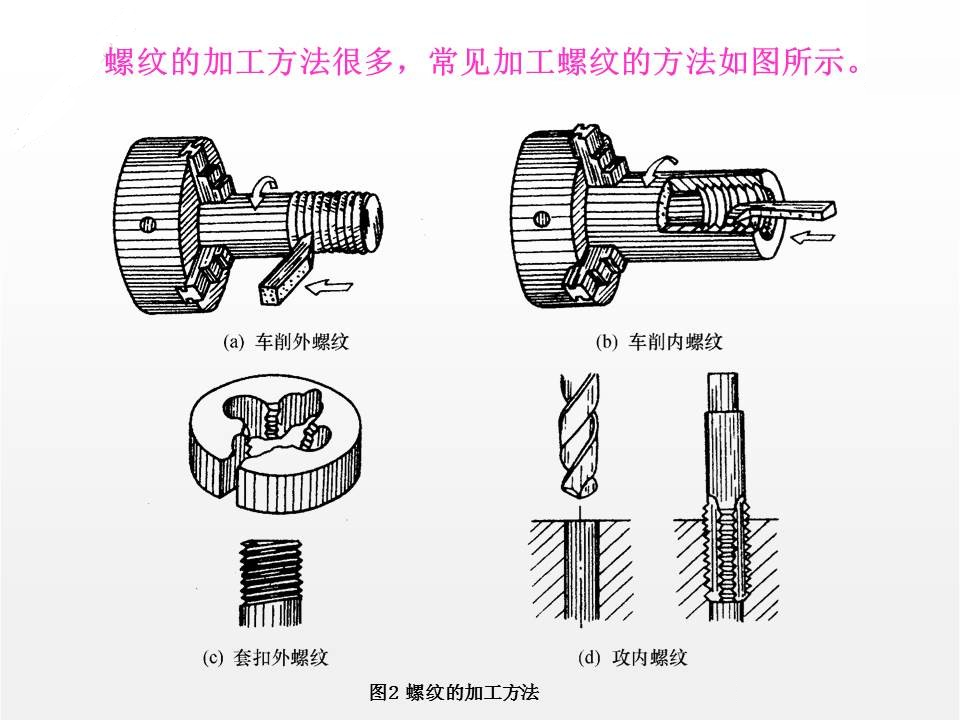 螺纹的加工方法很多，常见加工螺纹的方法如图所示。

(a) 车削外螺纹

(b) 车削内螺纹

(c) 套扣外螺纹

(d) 攻内螺纹

图2 螺纹的加工方法