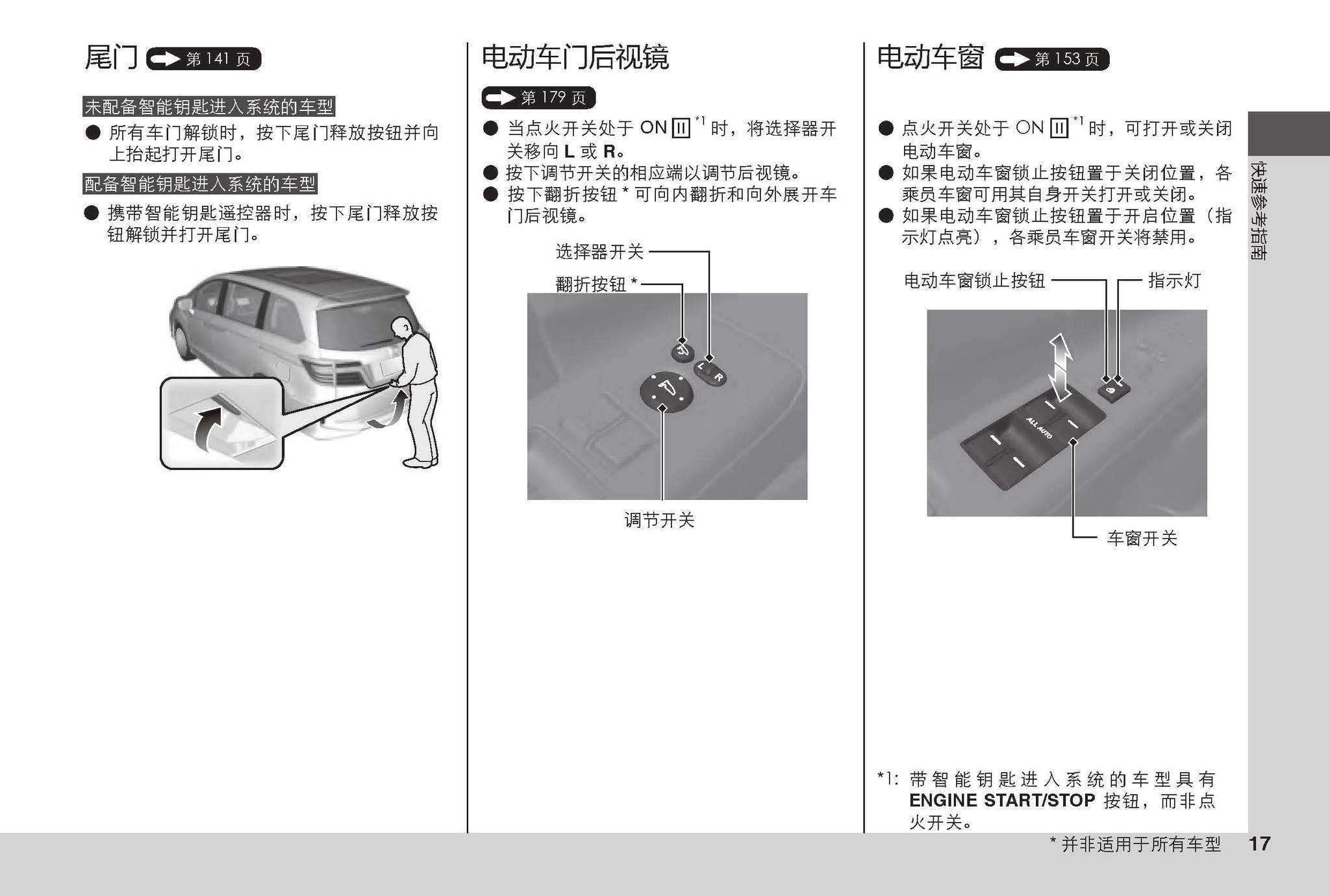 尾门 第 141 页

未配备智能钥匙进入系统的车型

● 所有车门解锁时，按下尾门释放按钮并向上抬起打开尾门。

配备智能钥匙进入系统的车型

● 携带智能钥匙遥控器时，按下尾门释放按钮解锁并打开尾门。

电动车门后视镜

第 179 页

● 当点火开关处于 ON II $^{*1}$ 时，将选择器开关移向 L 或 R。
● 按下调节开关的相应端以调节后视镜。
● 按下翻折按钮 * 可向内翻折和向外展开车门后视镜。

选择器开关
翻折按钮 *
L
R
调节开关

电动车窗 第 153 页

● 点火开关处于 ON II $^{*1}$ 时，可打开或关闭电动车窗。
● 如果电动车窗锁止按钮置于关闭位置，各乘员车窗可用其自身开关打开或关闭。
● 如果电动车窗锁止按钮置于开启位置（指示灯点亮），各乘员车窗开关将禁用。

电动车窗锁止按钮
指示灯
ALL AUTO
车窗开关

*1: 带智能钥匙进入系统的车型具有 ENGINE START/STOP 按钮，而非点火开关。

快速参考指南

* 并非适用于所有车型 17