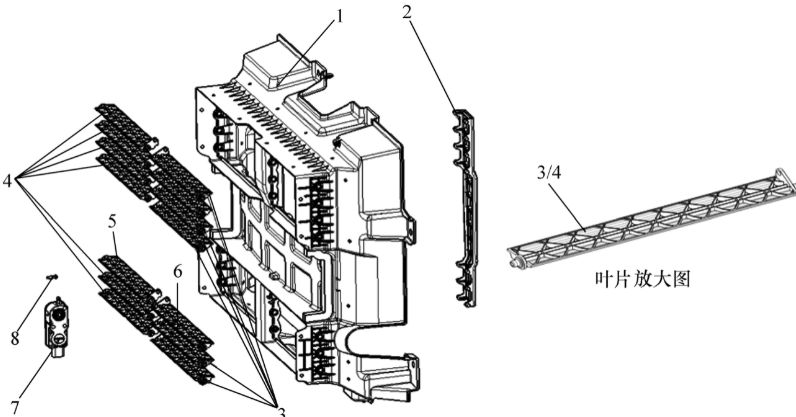 1
2
4
3/4
5
6
叶片 放大图
8
7
3