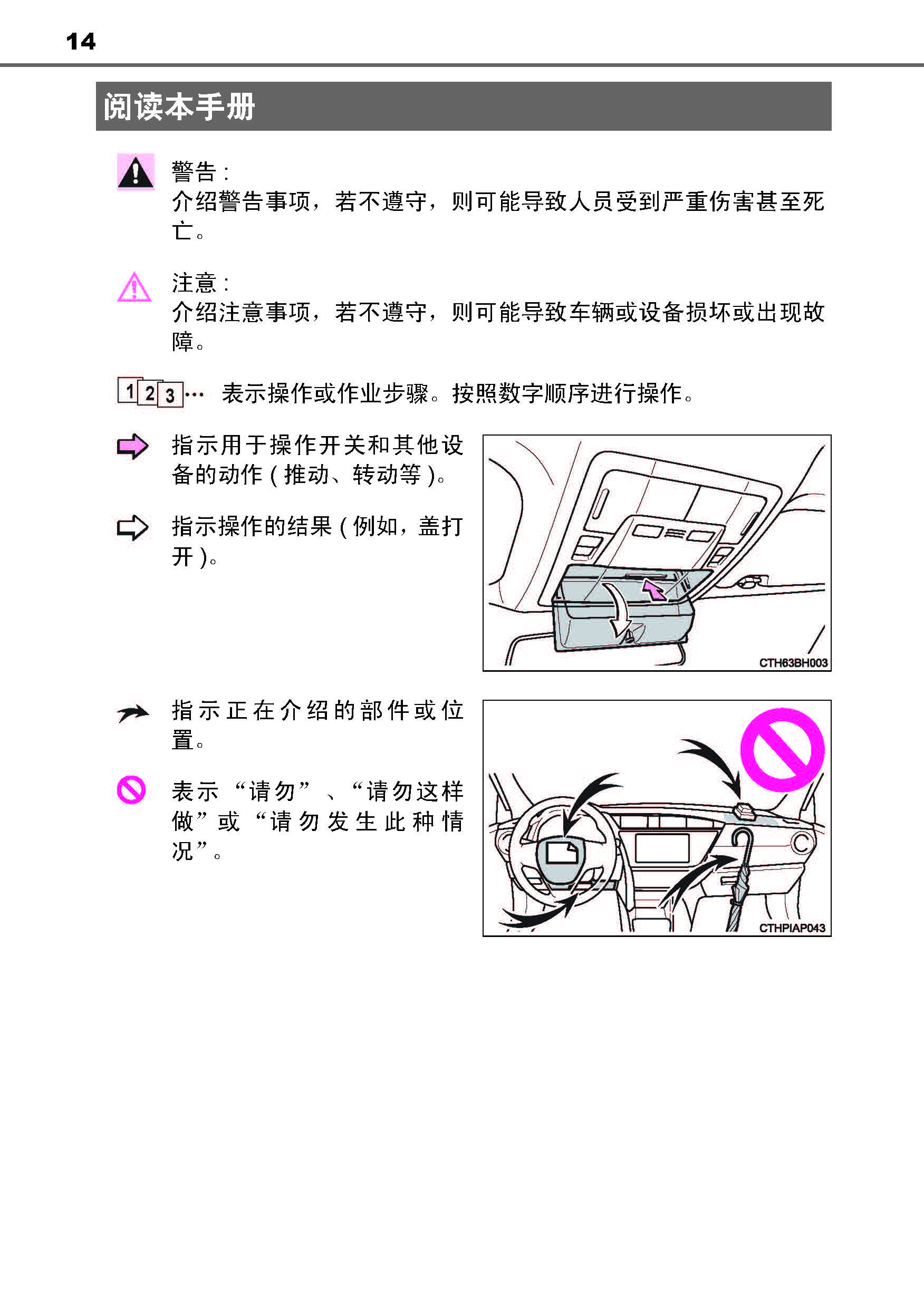 14

阅读本手册

警告：
介绍警告事项，若不遵守，则可能导致人员受到严重伤害甚至死亡。

注意：
介绍注意事项，若不遵守，则可能导致车辆或设备损坏或出现故障。

1 2 3 … 表示操作或作业步骤。按照数字顺序进行操作。

指示用于操作开关和其他设备的动作（推动、转动等）。

指示操作的结果（例如，盖打开）。

CTH63BH003

指示正在介绍的部件或位置。

表示“请勿”、“请勿这样做”或“请勿发生此种情况”。

CTHPIAP043