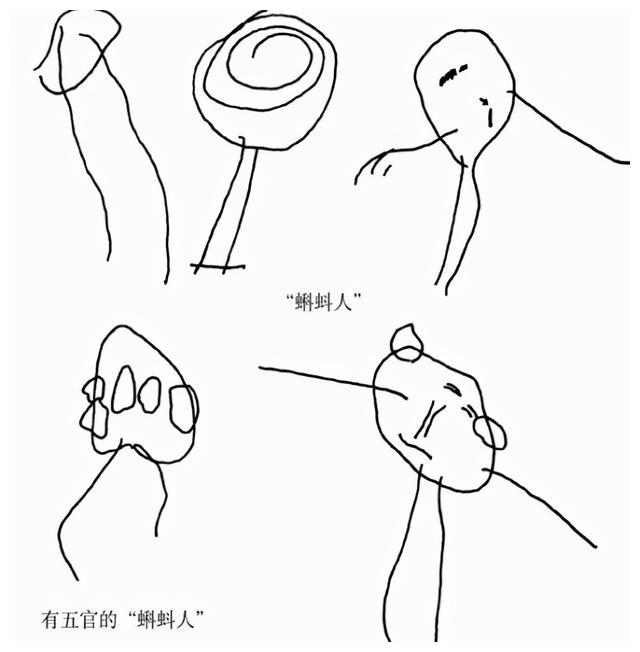 “蝌蚪人”

有五官的“蝌蚪人”