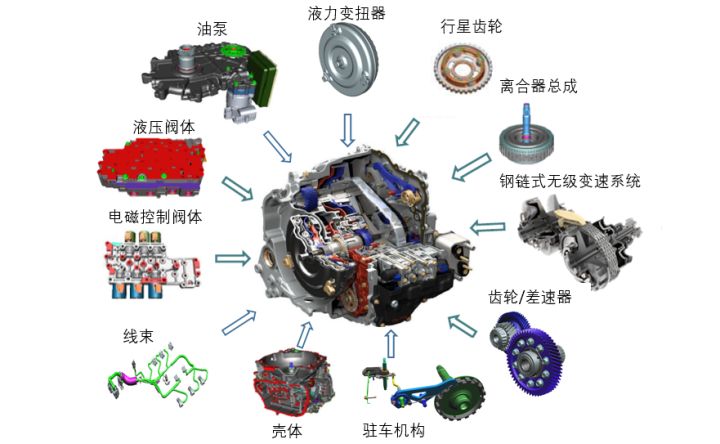 油泵

液力变扭器

行星齿轮

离合器总成

液压阀体

钢链式无级变速系统

电磁控制阀体

齿轮/差速器

线束

壳体

驻车机构